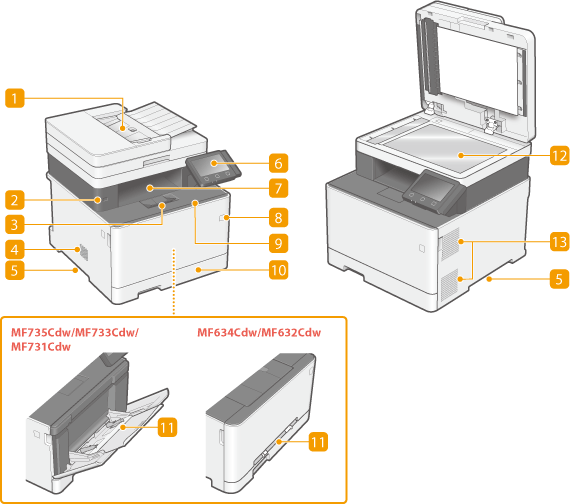 1
2
3
4
5
6
7
8
9
10
12
13
5

MF735Cdw/MF733Cdw/ MF731Cdw
11

MF634Cdw/MF632Cdw
11